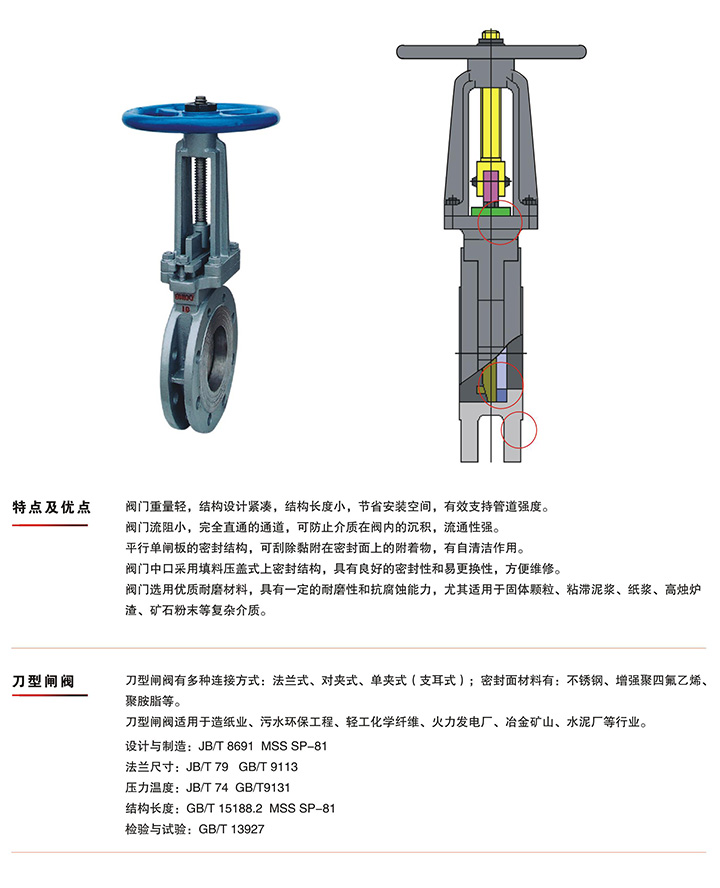 特点及优点

阀门重量轻，结构设计紧凑，结构长度小，节省安装空间，有效支持管道强度。
阀门流阻小，完全直通的通道，可防止介质在阀内的沉积，流通性强。
平行单闸板的密封结构，可刮除黏附在密封面上的附着物，有自清洁作用。
阀门中口采用填料压盖式上密封结构，具有良好的密封性和易更换性，方便维修。
阀门选用优质耐磨材料，具有一定的耐磨性和抗腐蚀能力，尤其适用于固体颗粒、粘滞泥浆、纸浆、高烛炉渣、矿石粉末等复杂介质。

刀型闸阀

刀型闸阀有多种连接方式：法兰式、对夹式、单夹式（支耳式）；密封面材料有：不锈钢、增强聚四氟乙烯、聚胺脂等。
刀型闸阀适用于造纸业、污水环保工程、轻工化学纤维、火力发电厂、冶金矿山、水泥厂等行业。
设计与制造：JB/T 8691 MSS SP-81
法兰尺寸：JB/T 79 GB/T 9113
压力温度：JB/T 74 GB/T9131
结构长度：GB/T 15188.2 MSS SP-81
检验与试验：GB/T 13927