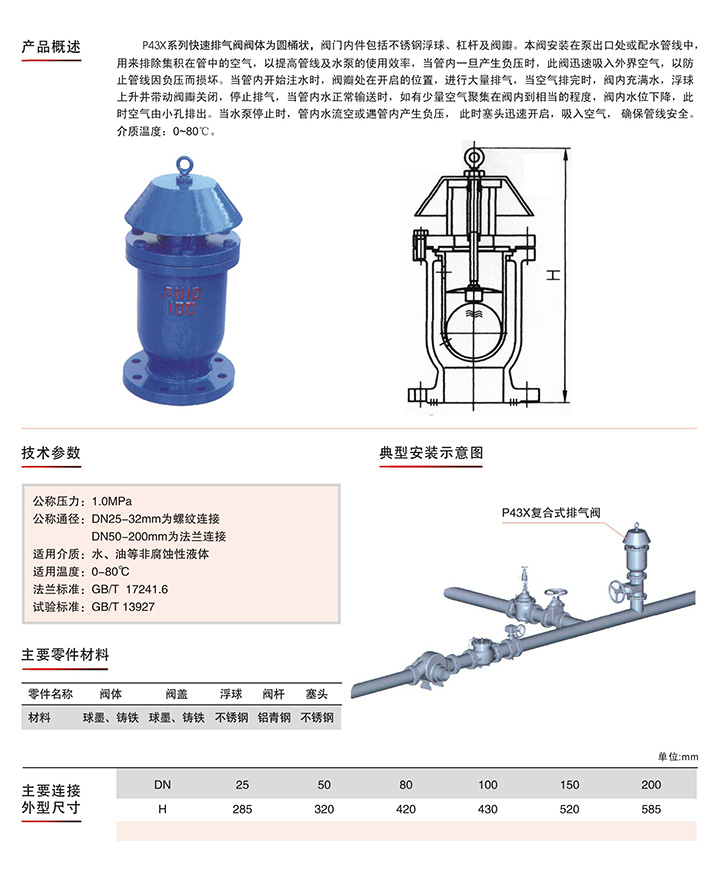 产品概述

P43X系列快速排气阀阀体为圆桶状，阀门内件包括不锈钢浮球、杠杆及阀瓣。本阀安装在泵出口处或配水管线中，用来排除集积在管中的空气，以提高管线及水泵的使用效率，当管内一旦产生负压时，此阀迅速吸入外界空气，以防止管线因负压而损坏。当管内开始注水时，阀瓣处在开启的位置，进行大量排气，当空气排完时，阀内充满水，浮球上升并带动阀瓣关闭，停止排气，当管内水正常输送时，如有少量空气聚集在阀内到相当的程度，阀内水位下降，此时空气由小孔排出。当水泵停止时，管内水流空或遇管内产生负压，此时塞头迅速开启，吸入空气，确保管线安全。介质温度：0~80℃。

PN10
100

H

技术参数

公称压力：1.0MPa
公称通径：DN25-32mm为螺纹连接
DN50-200mm为法兰连接
适用介质：水、油等非腐蚀性液体
适用温度：0-80℃
法兰标准：GB/T 17241.6
试验标准：GB/T 13927

典型安装示意图

P43X复合式排气阀

主要零件材料

| 零件名称 | 阀体 | 阀盖 | 浮球 | 阀杆 | 塞头 |
|---|---|---|---|---|---|
| 材料 | 球墨、铸铁 | 球墨、铸铁 | 不锈钢 | 铝青铜 | 不锈钢 |

单位:mm

主要连接外型尺寸

| DN | 25 | 50 | 80 | 100 | 150 | 200 |
|---|---|---|---|---|---|---|
| H | 285 | 320 | 420 | 430 | 520 | 585 |